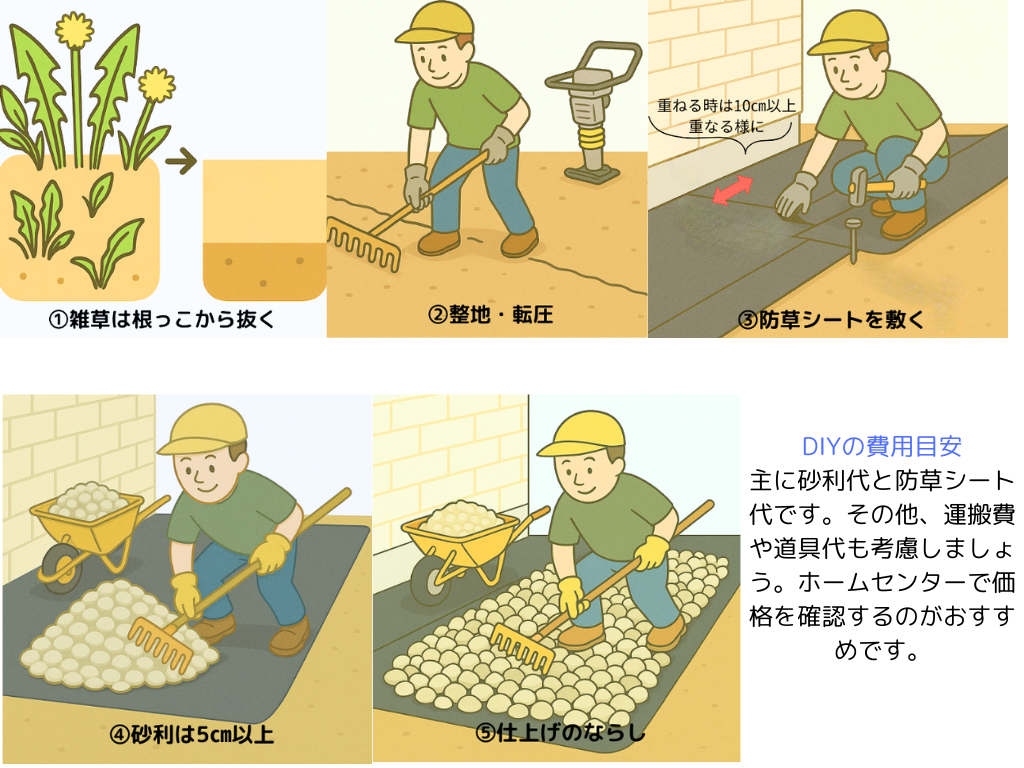 ①雑草は根っこから抜く

②整地・転圧

重ねる時は10cm以上重なる様に

③防草シートを敷く

④砂利は5cm以上

⑤仕上げのならし

DIYの費用目安
主に砂利代と防草シート代です。その他、運搬費や道具代も考慮しましょう。ホームセンターで価格を確認するのがおすすめです。