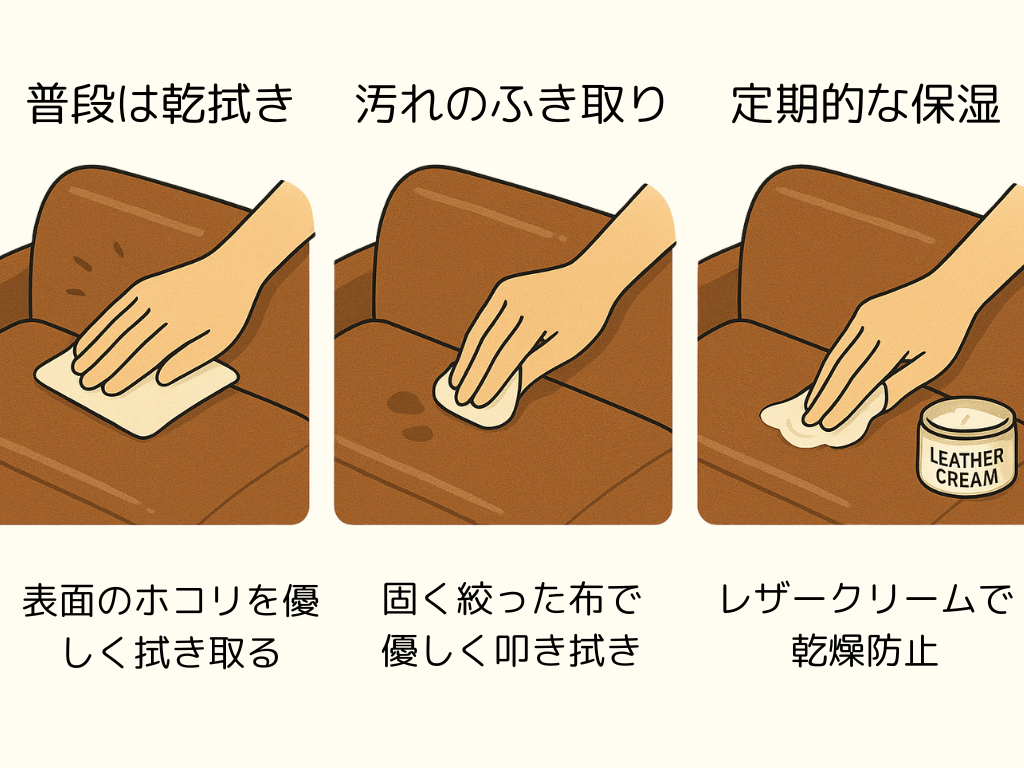 普段は乾拭き

表面のホコリを優しく拭き取る

汚れのふき取り

固く絞った布で優しく叩き拭き

定期的な保湿

LEATHER CREAM

レザークリームで乾燥防止